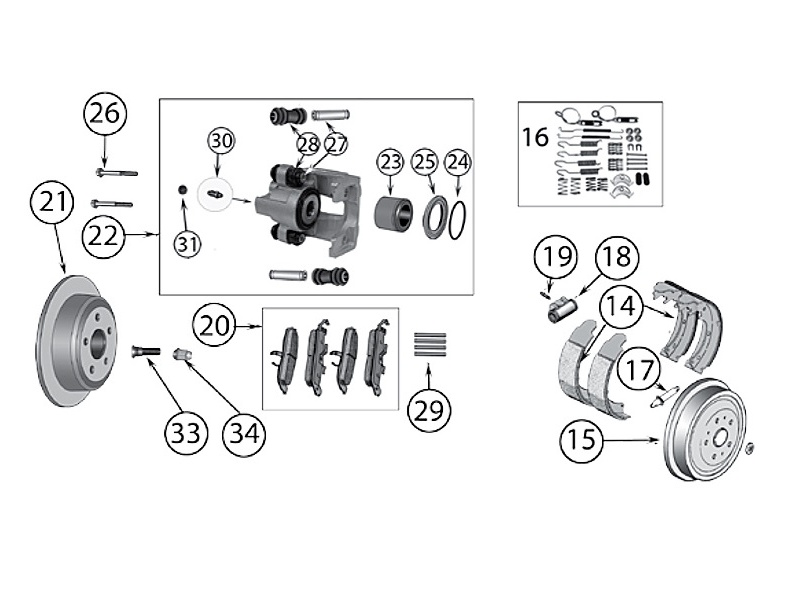 26
30
28
27
23
25
24
16
21
22
31
19
18
14
20
17
29
33
34
15